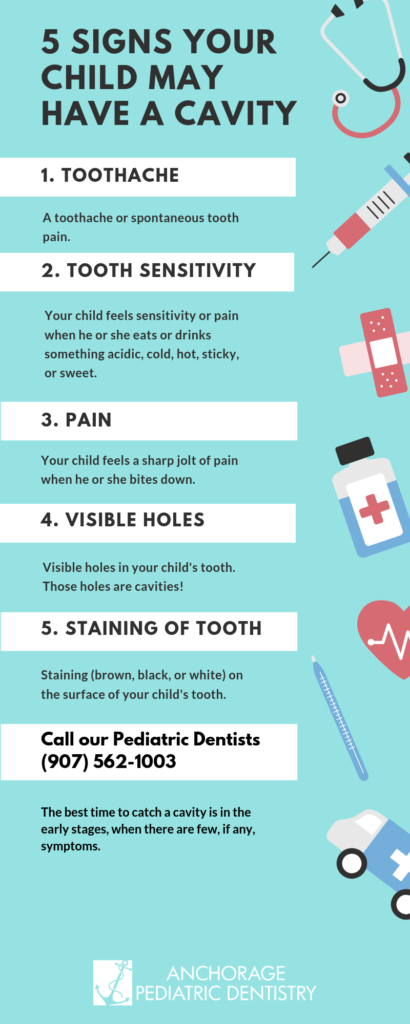 5 SIGNS YOUR CHILD MAY HAVE A CAVITY

1. TOOTHACHE

A toothache or spontaneous tooth pain.

2. TOOTH SENSITIVITY

Your child feels sensitivity or pain when he or she eats or drinks something acidic, cold, hot, sticky, or sweet.

3. PAIN

Your child feels a sharp jolt of pain when he or she bites down.

4. VISIBLE HOLES

Visible holes in your child's tooth. Those holes are cavities!

5. STAINING OF TOOTH

Staining (brown, black, or white) on the surface of your child's tooth.

Call our Pediatric Dentists (907) 562-1003

The best time to catch a cavity is in the early stages, when there are few, if any, symptoms.

ANCHORAGE PEDIATRIC DENTISTRY